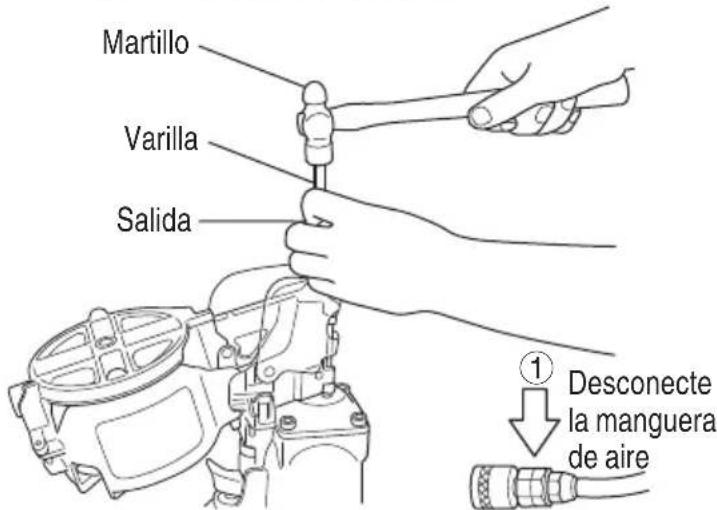 Martillo

Varilla

Salida

① Desconecte la manguera de aire