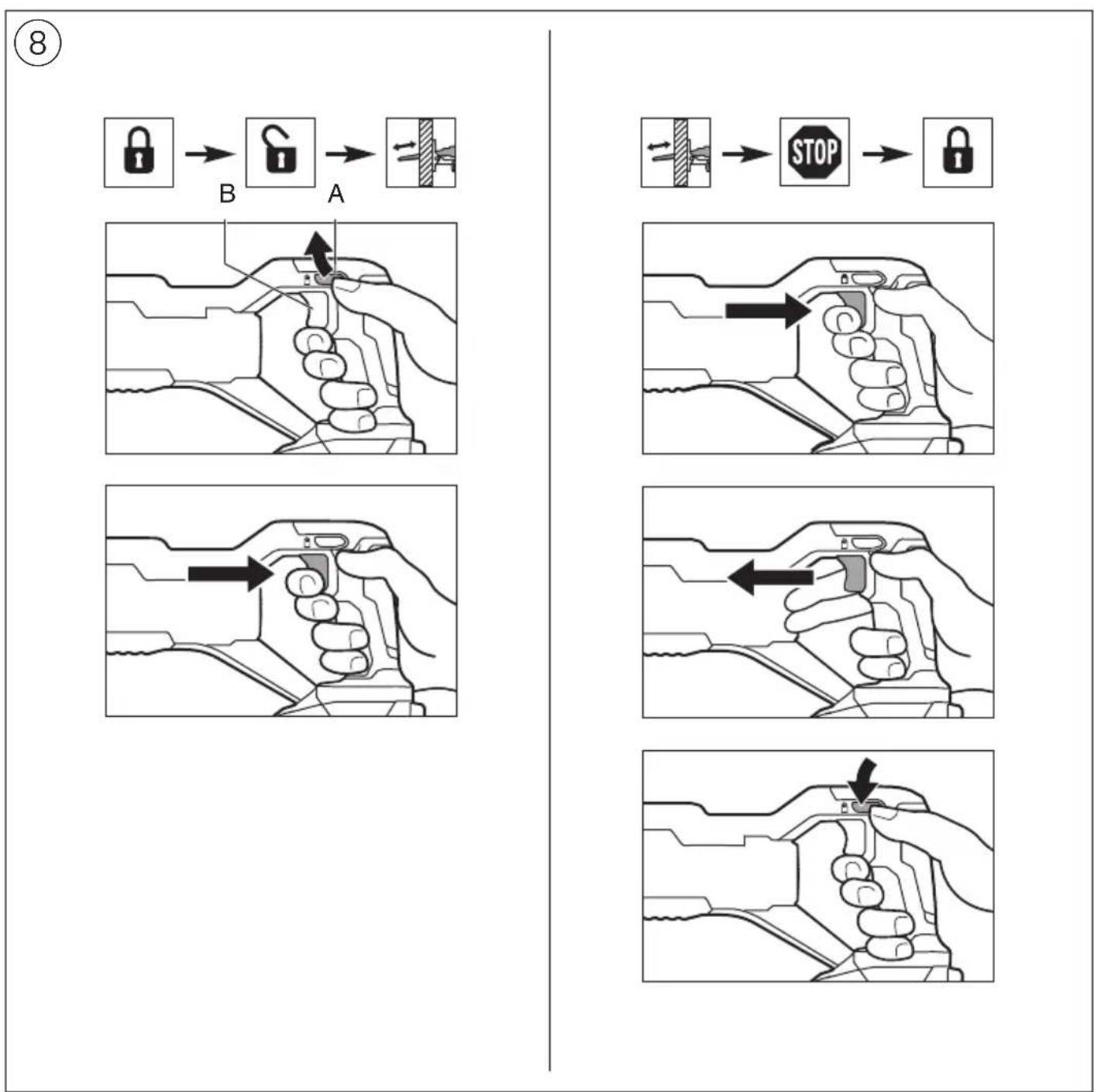 8

B A

STOP