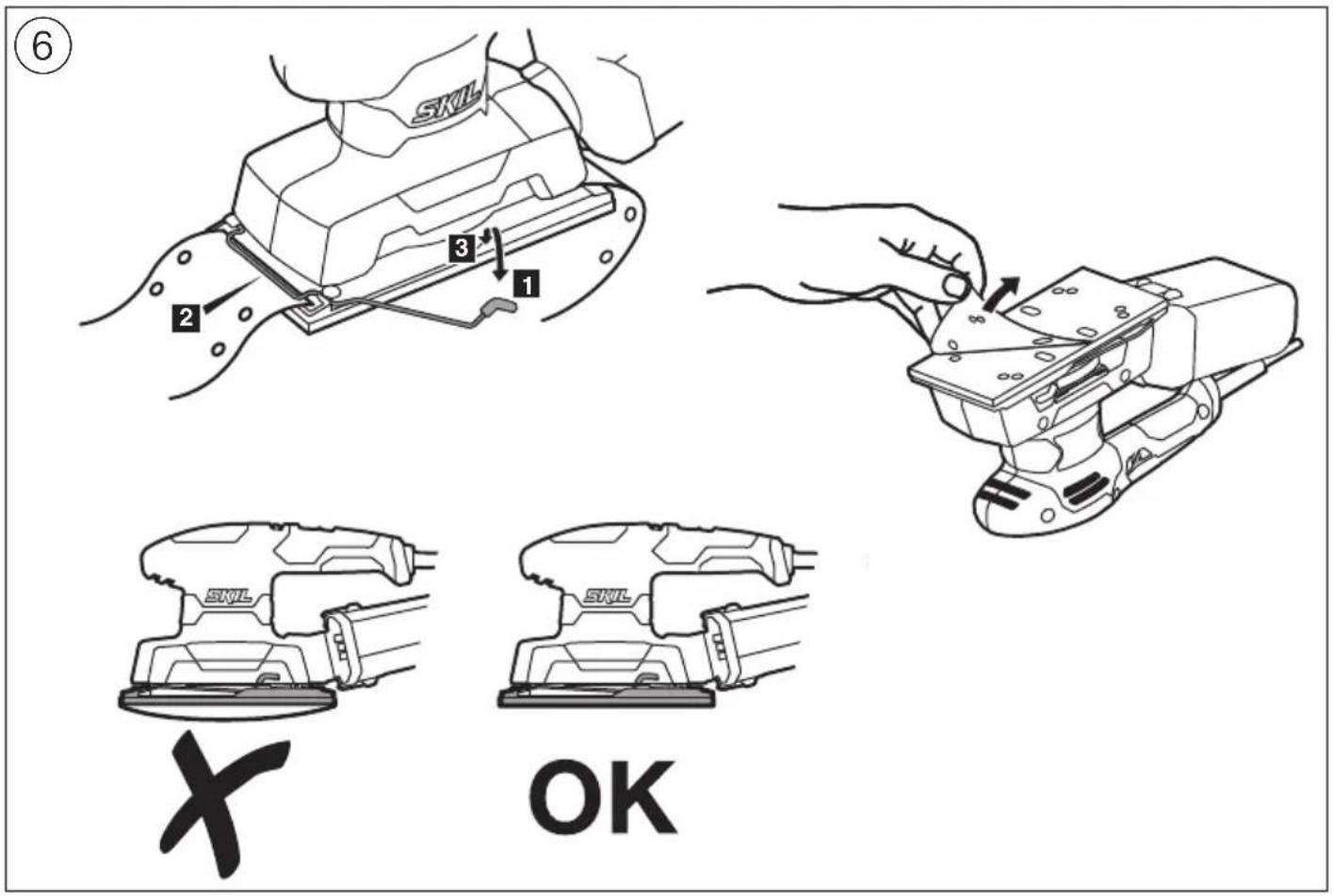 ⑥

SKIL

3

1

2

SKIL

SKIL

OK