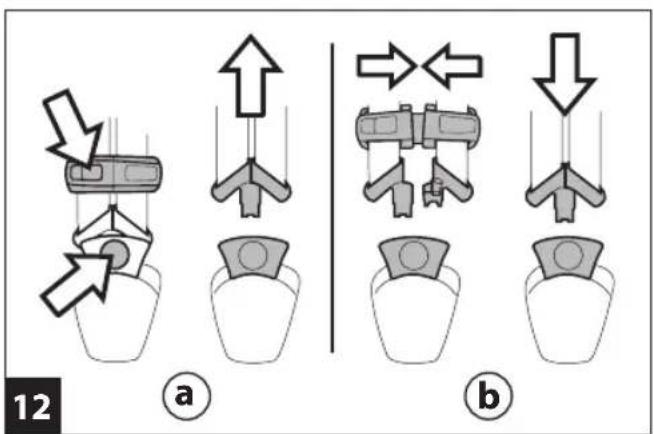 12

a

b