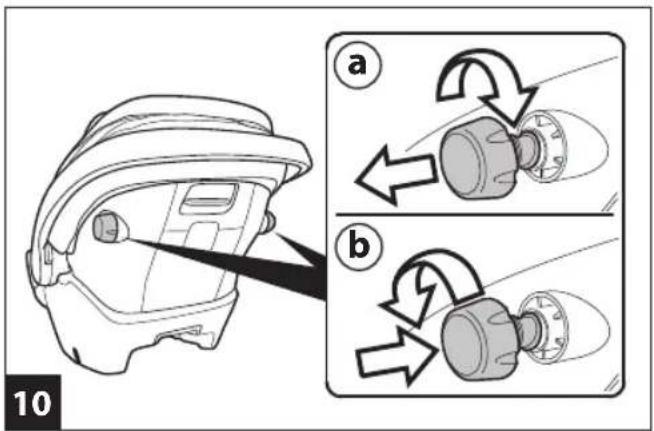 a

b

10