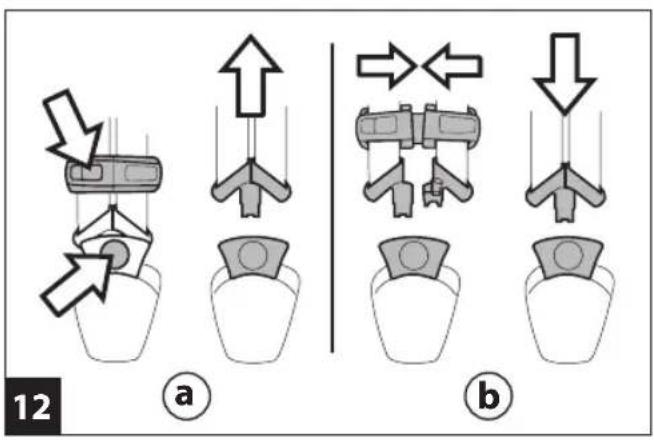 12
a
b