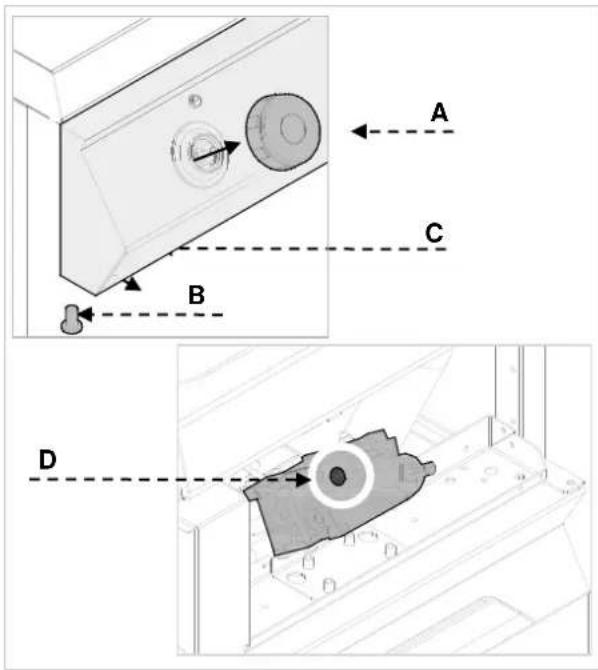 A

C

B

D