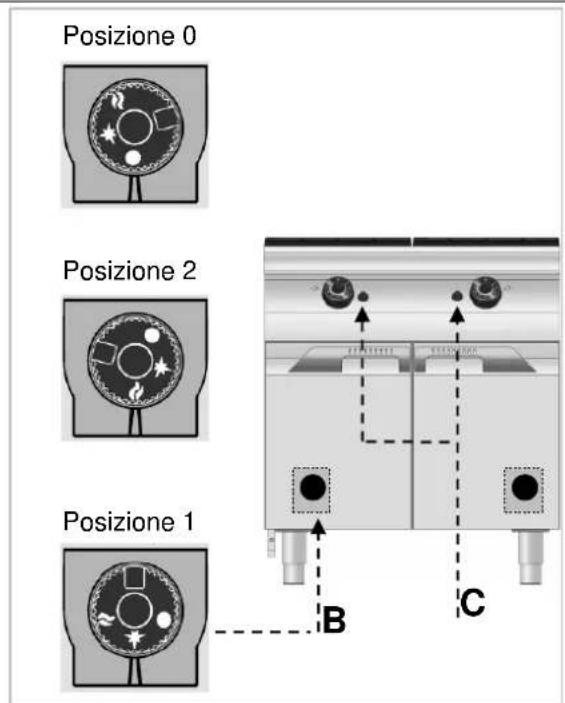 Posizione 0

Posizione 2

Posizione 1

B

C