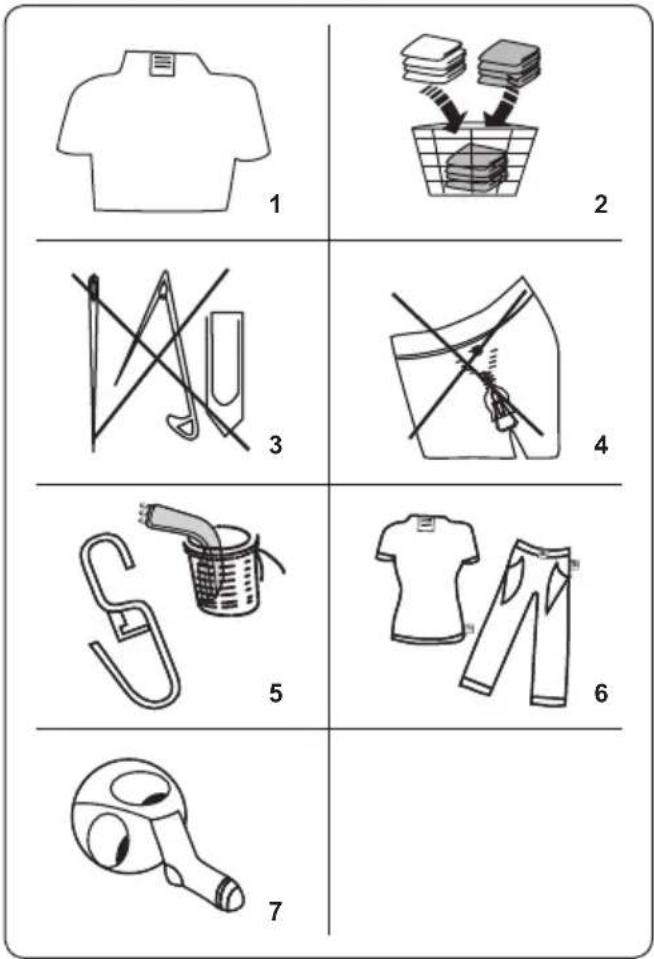 1

2

3

4

5

6

7