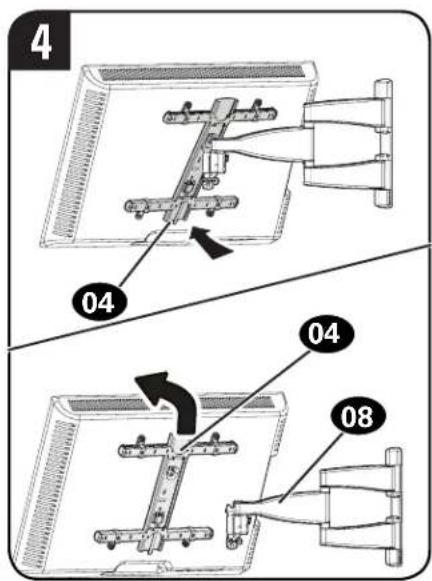 4

04

04

08