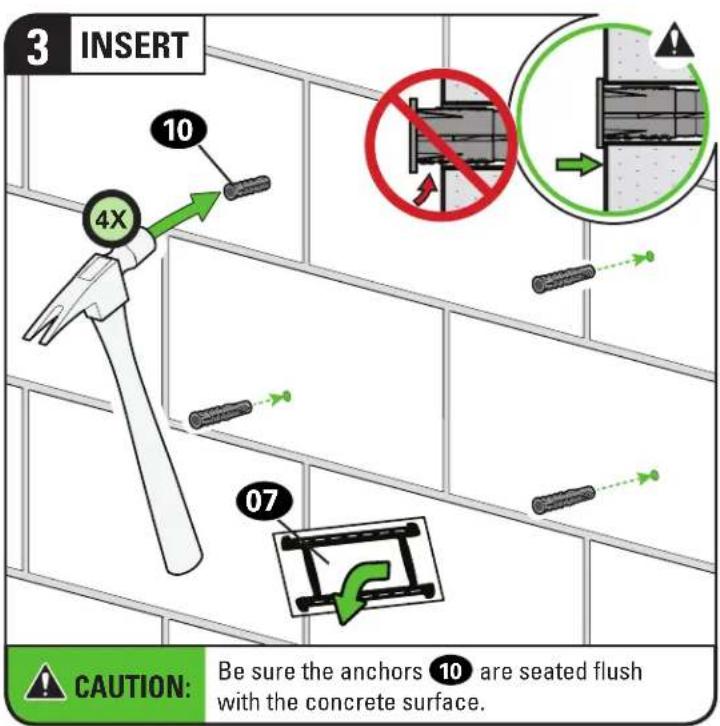 3 INSERT

10

4X

07

CAUTION: Be sure the anchors 10 are seated flush with the concrete surface.