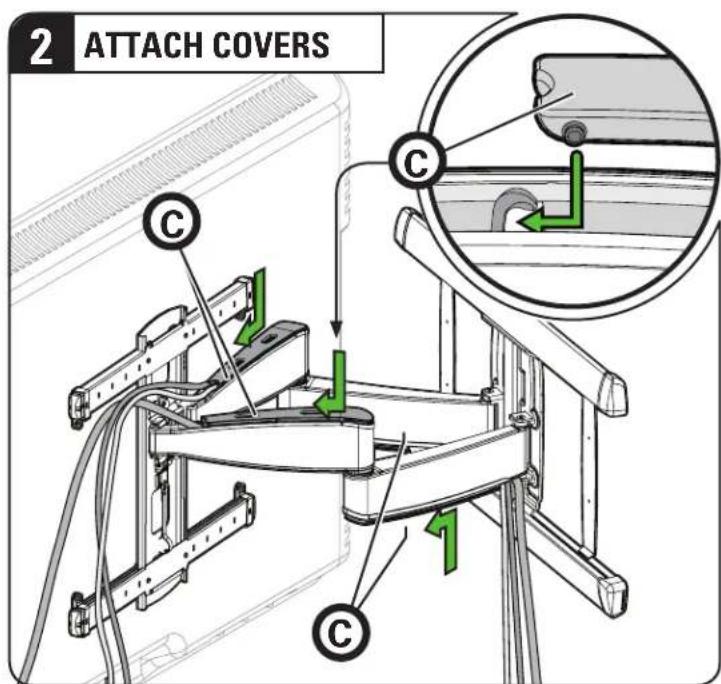 2 ATTACH COVERS

C

C

C