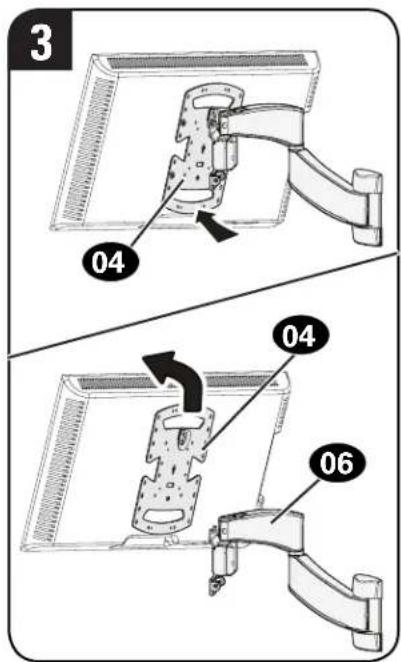 3

04

04

06