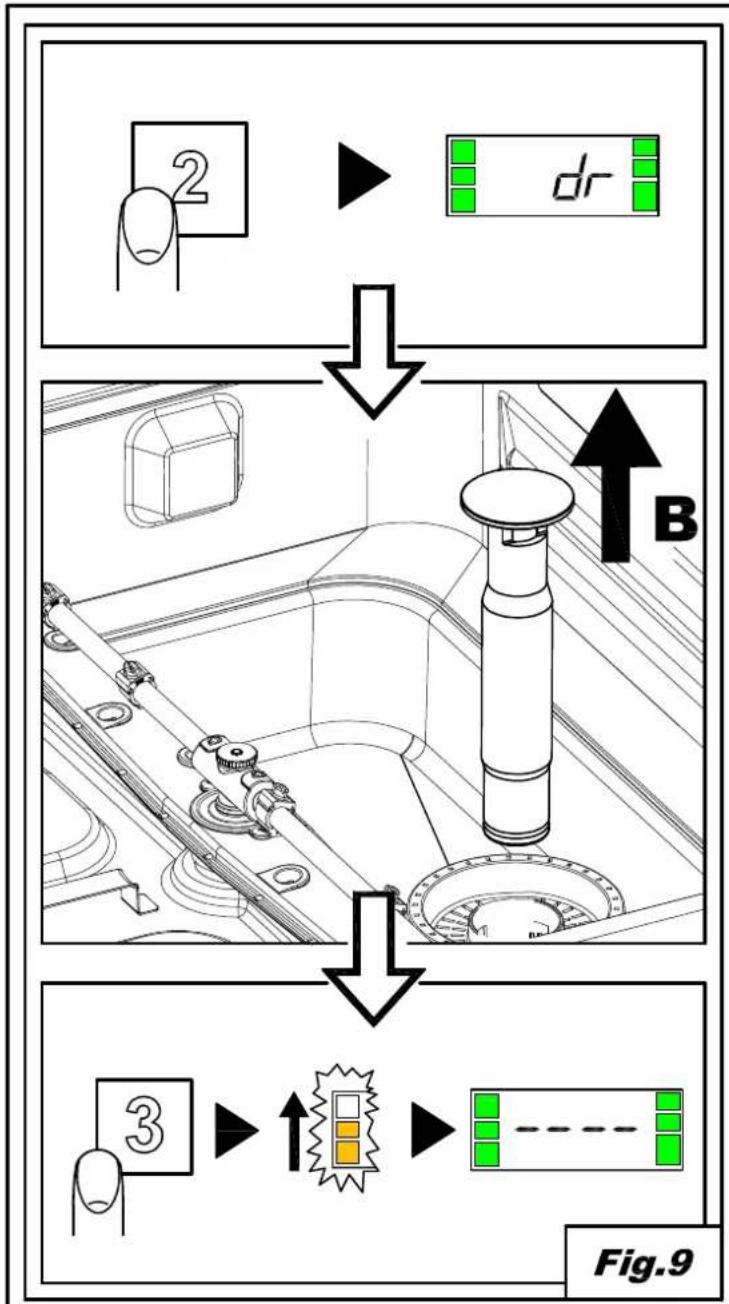 2

dr

B

3

----

Fig.9