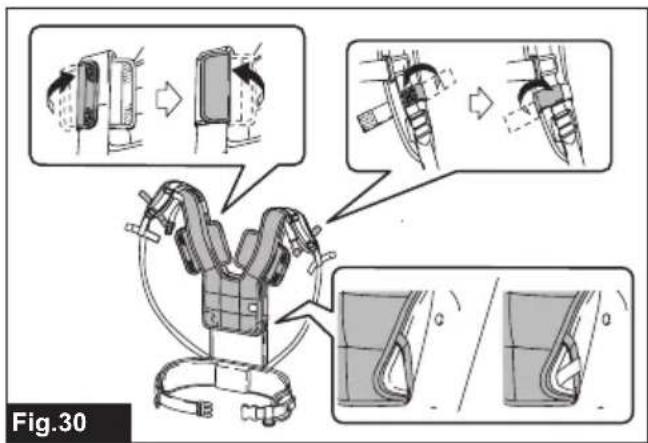 Fig.30