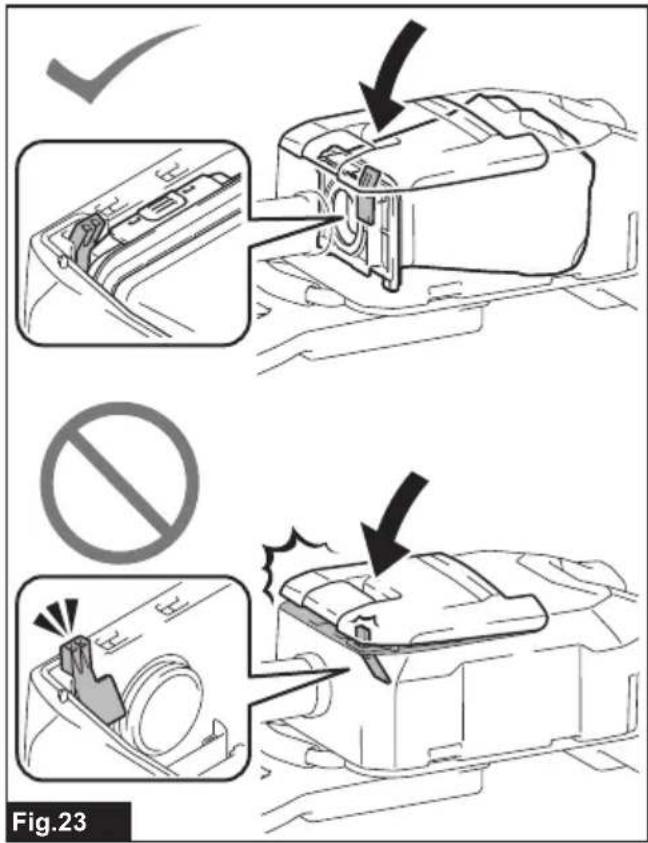 Fig.23