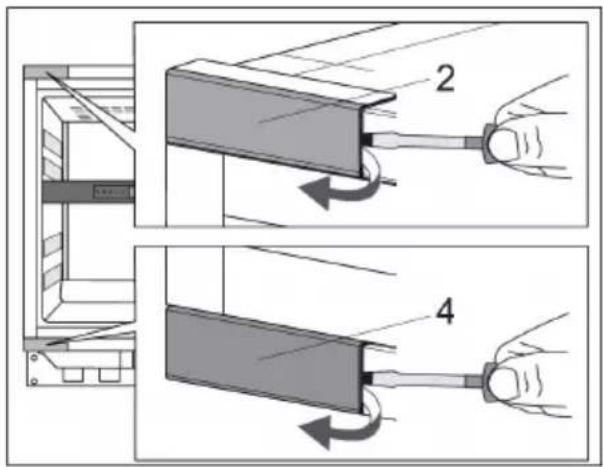 2

4