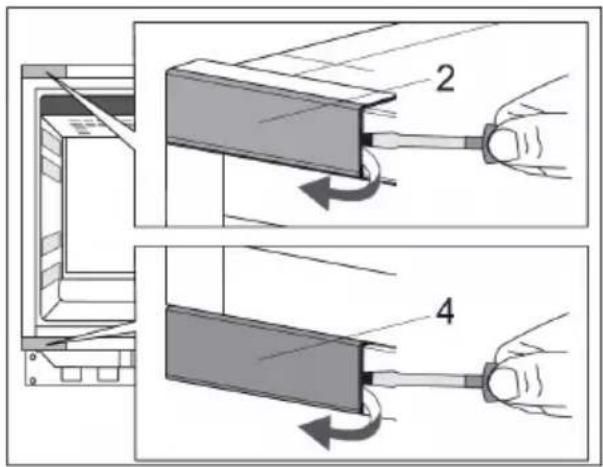 2

4