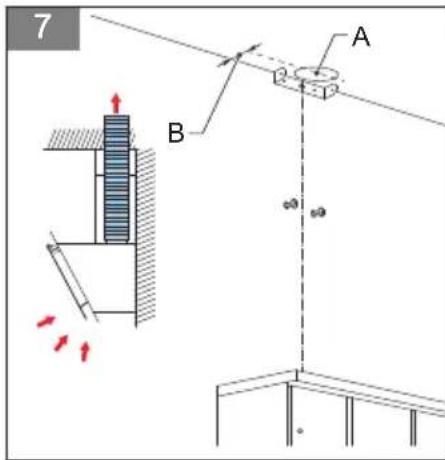 7

A

B