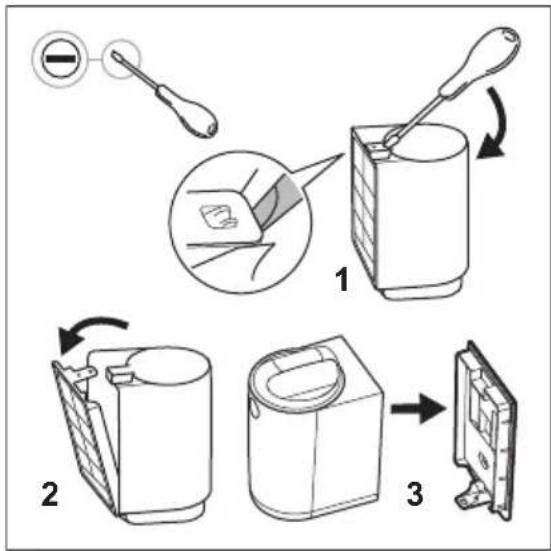 1

2

3