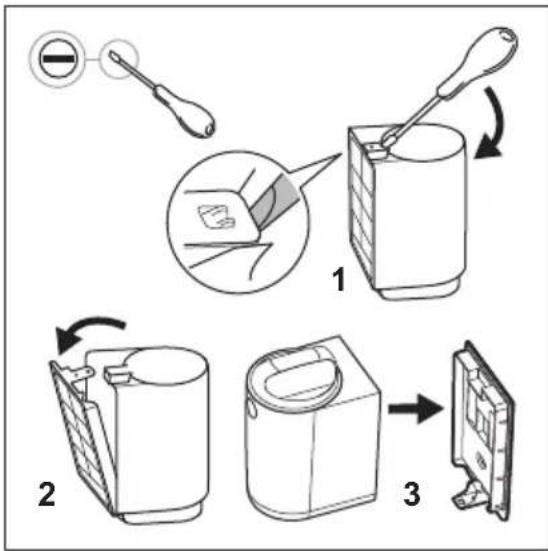 1

2

3