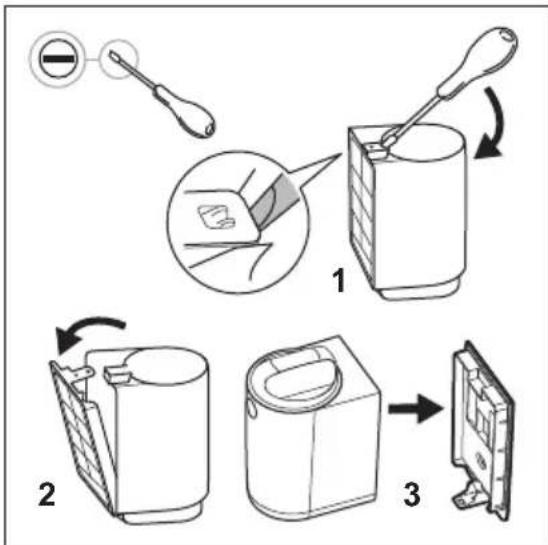 1

2

3