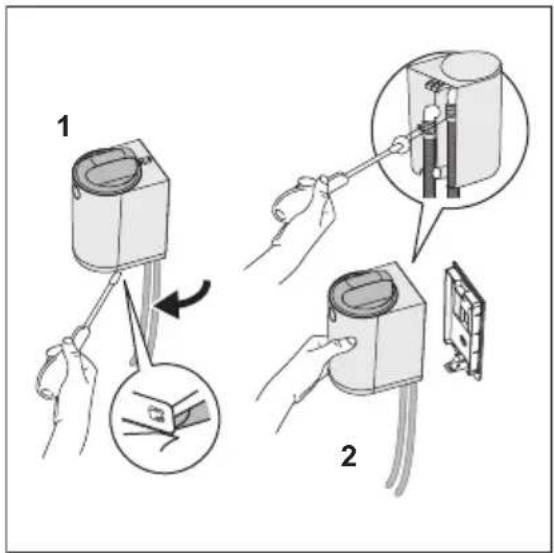 1

2