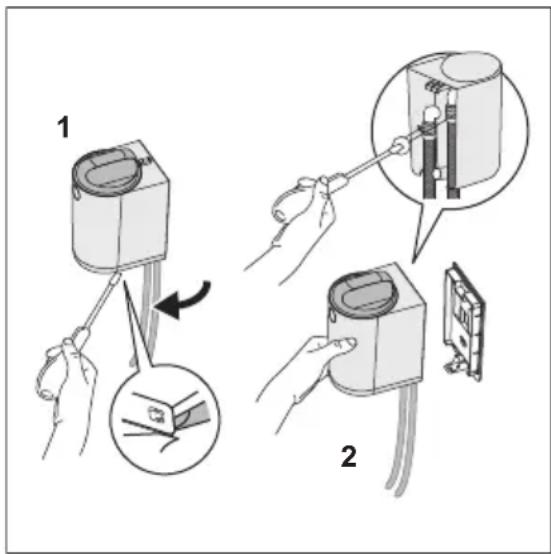 1

2