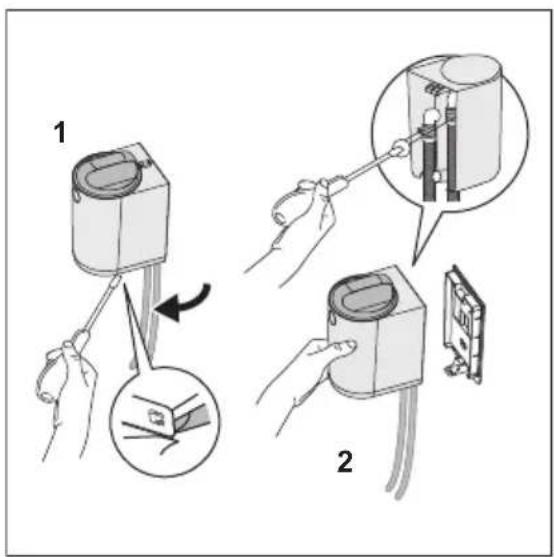 1

2