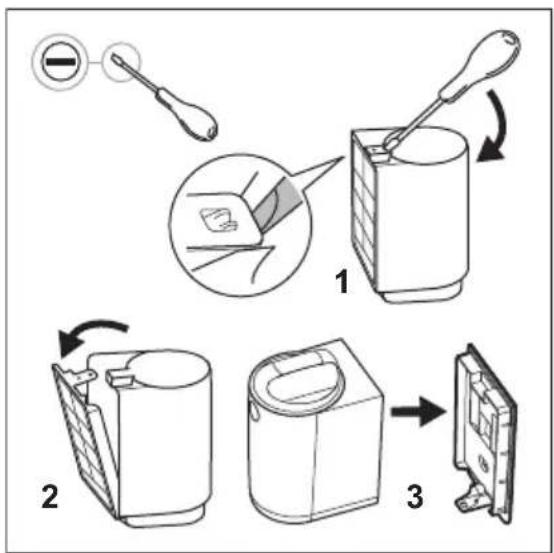 1

2

3