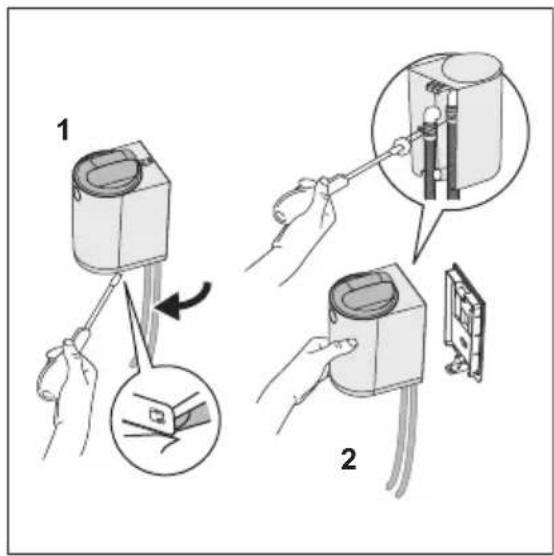 1

2