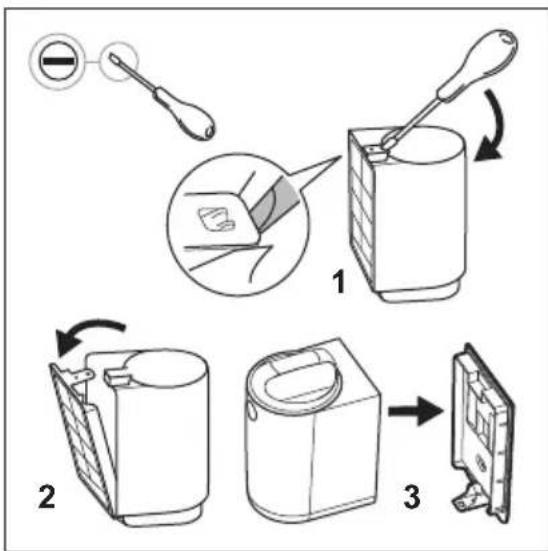 1

2

3