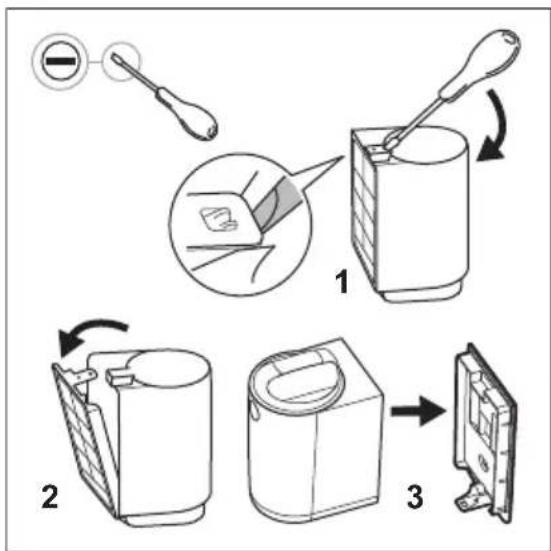 1

2

3