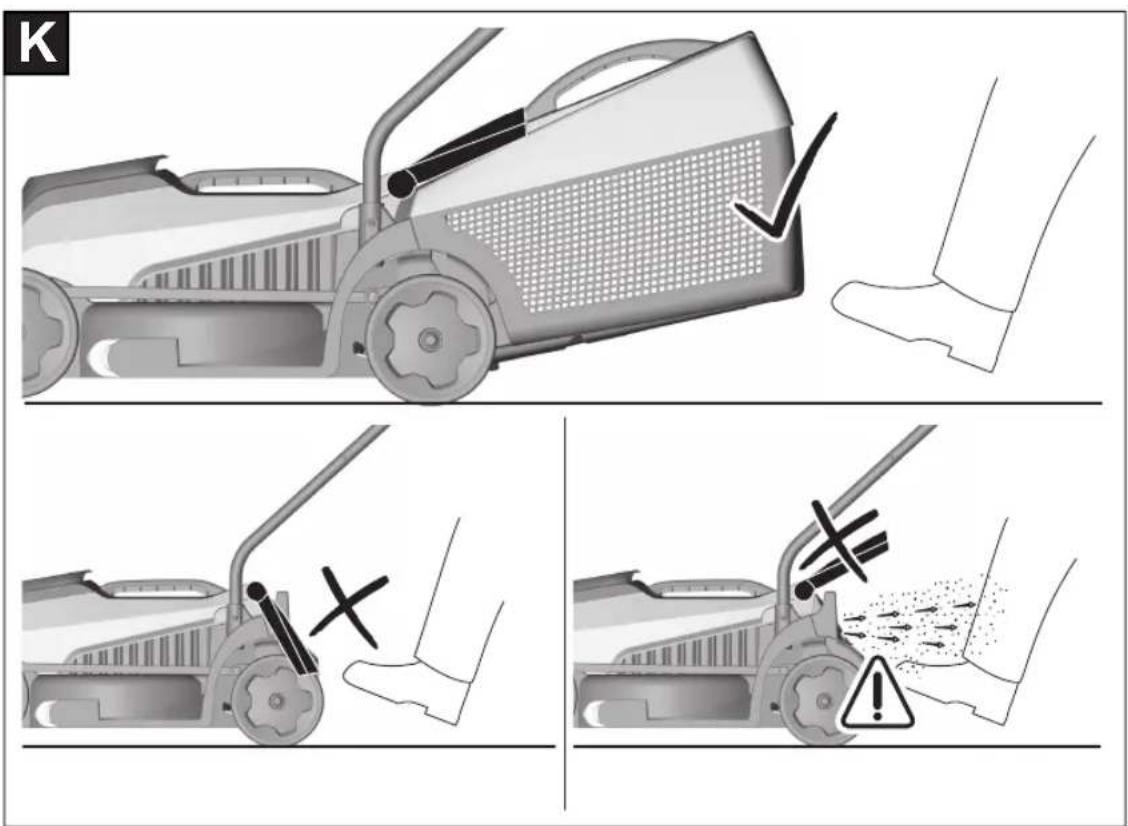 K