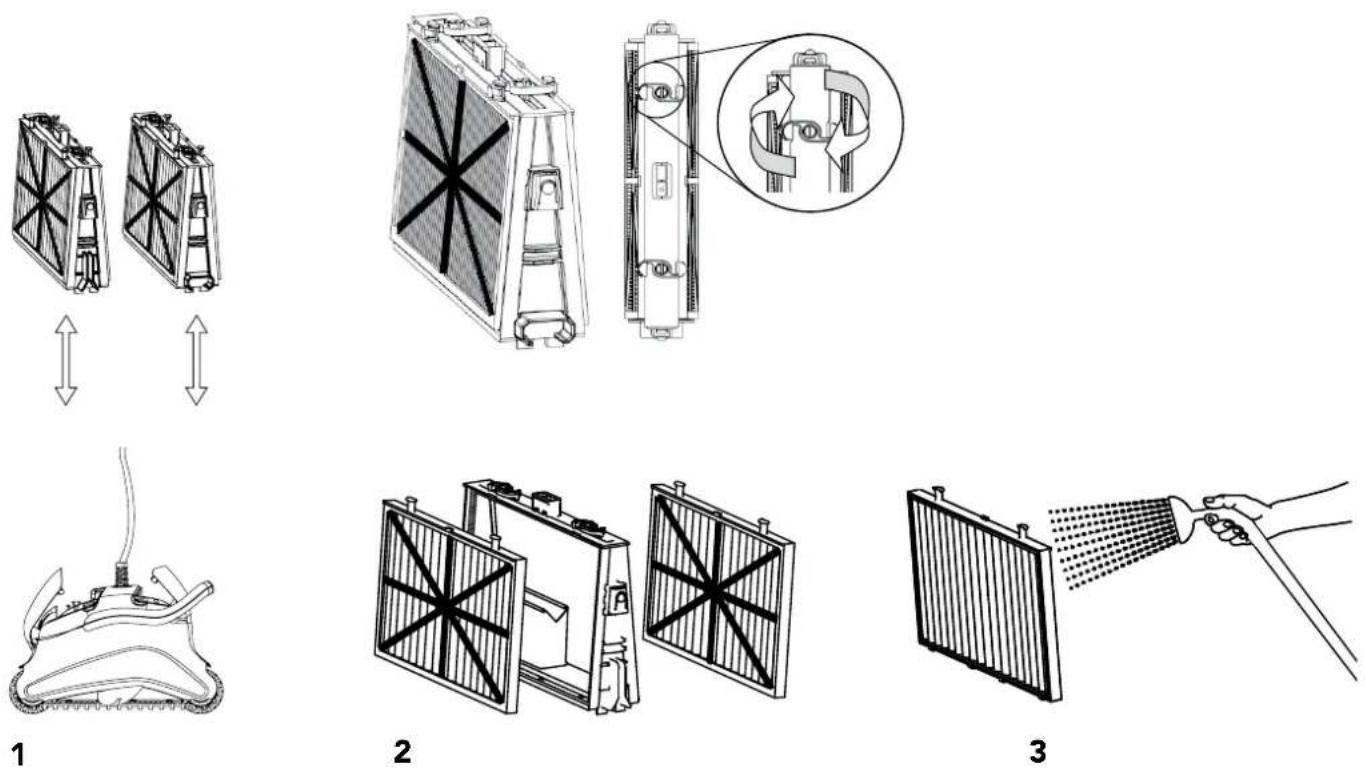 1

2

3