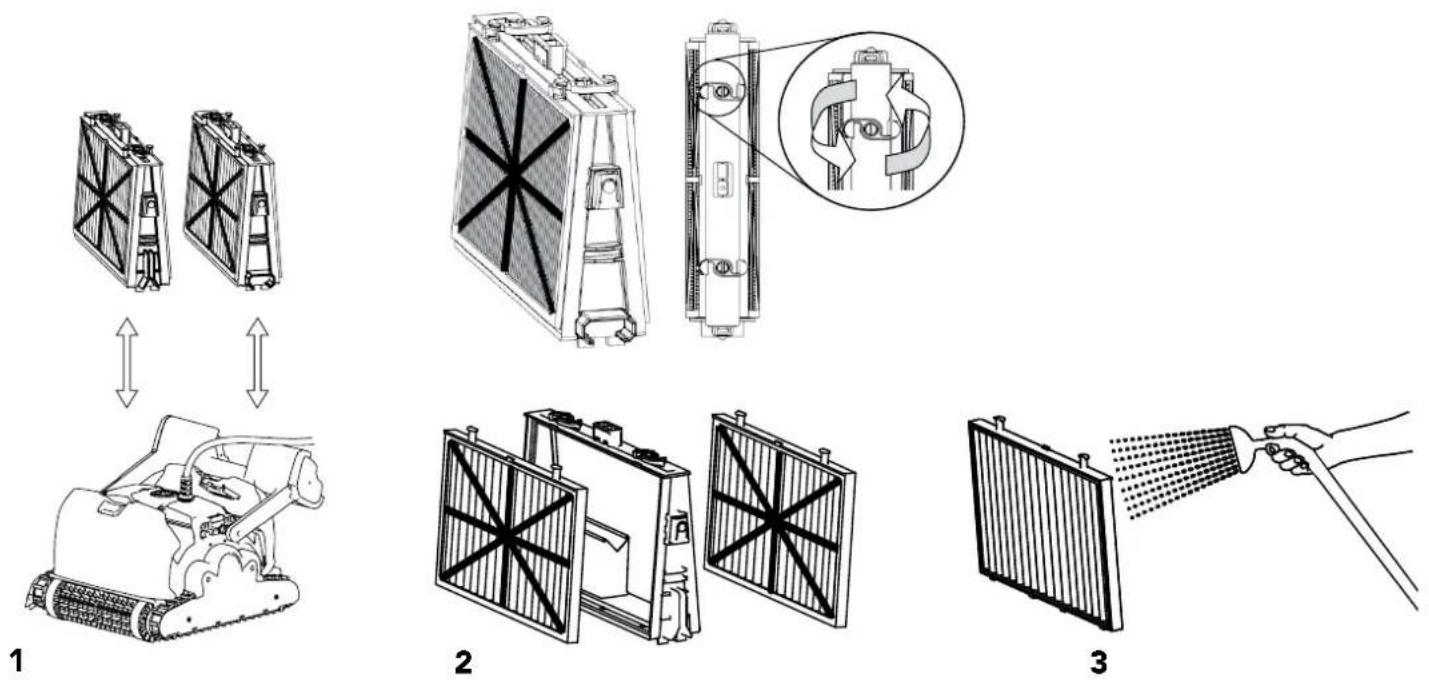 1

2

3