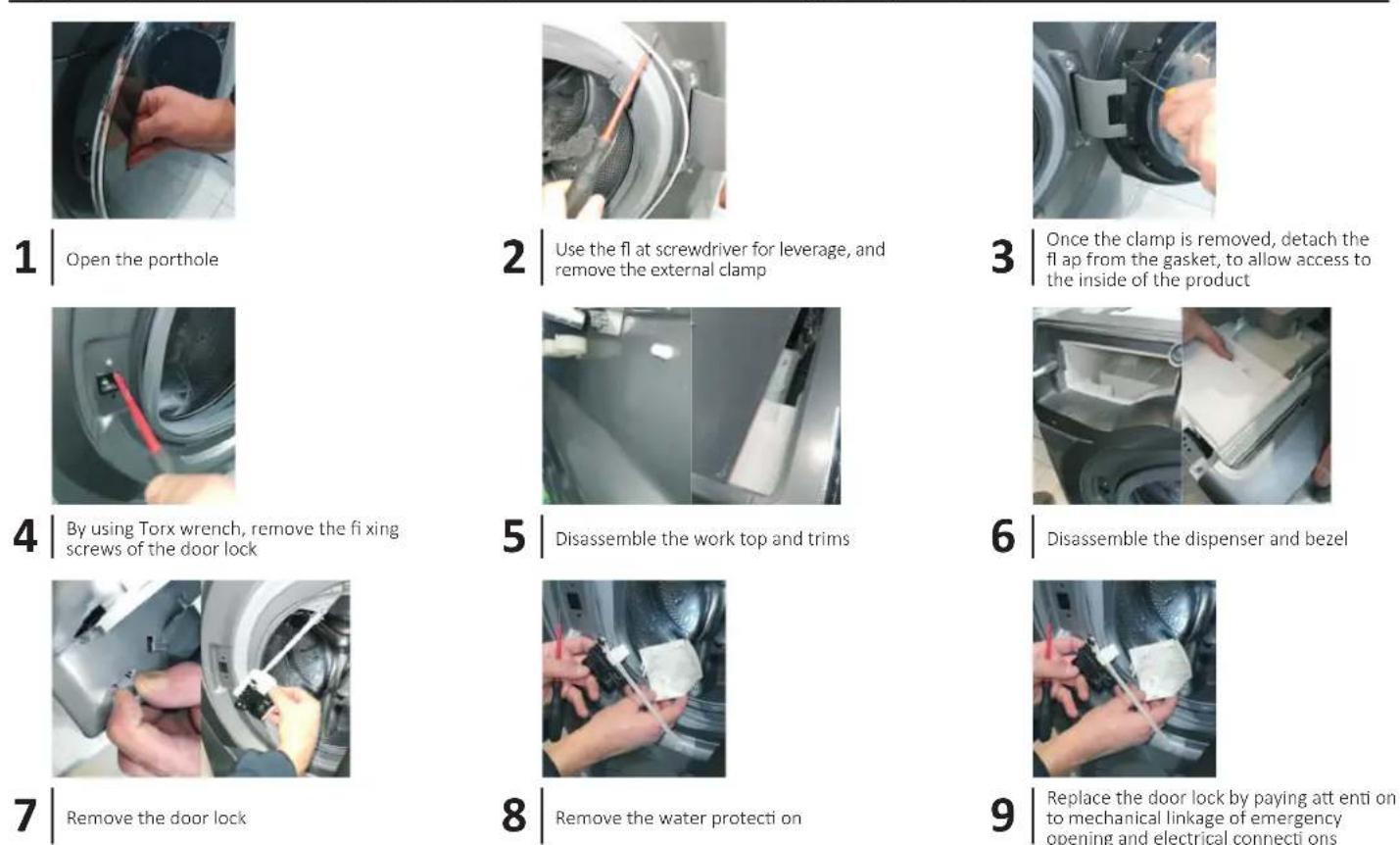 1 Open the porthole

2 Use the fl at screwdriver for leverage, and remove the external clamp

3 Once the clamp is removed, detach the fl ap from the gasket, to allow access to the inside of the product

4 By using Torx wrench, remove the fi xing screws of the door lock

5 Disassemble the work top and trims

6 Disassemble the dispenser and bezel

7 Remove the door lock

8 Remove the water protecti on

9 Replace the door lock by paying att enti on to mechanical linkage of emergency opening and electrical connecti ons