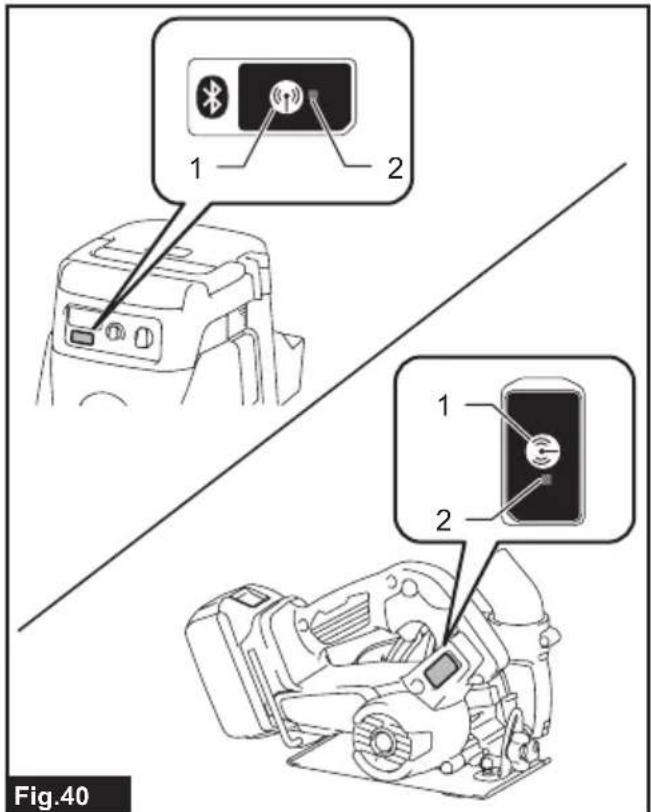 1
2
1
2
Fig.40