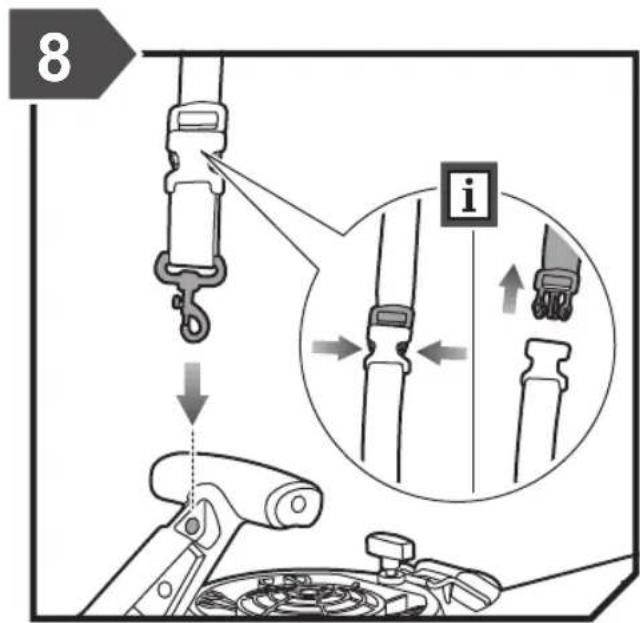 8

i