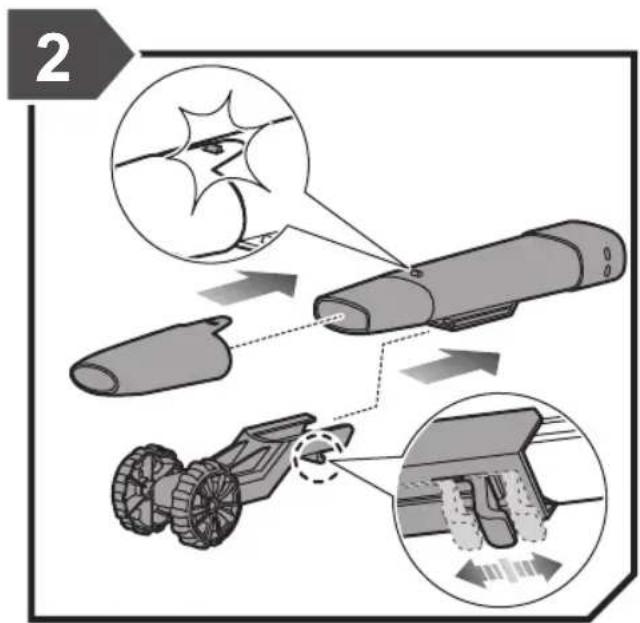 2