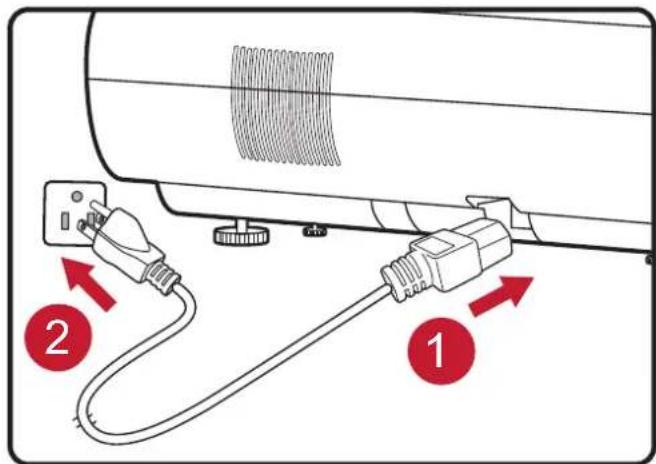 2

1