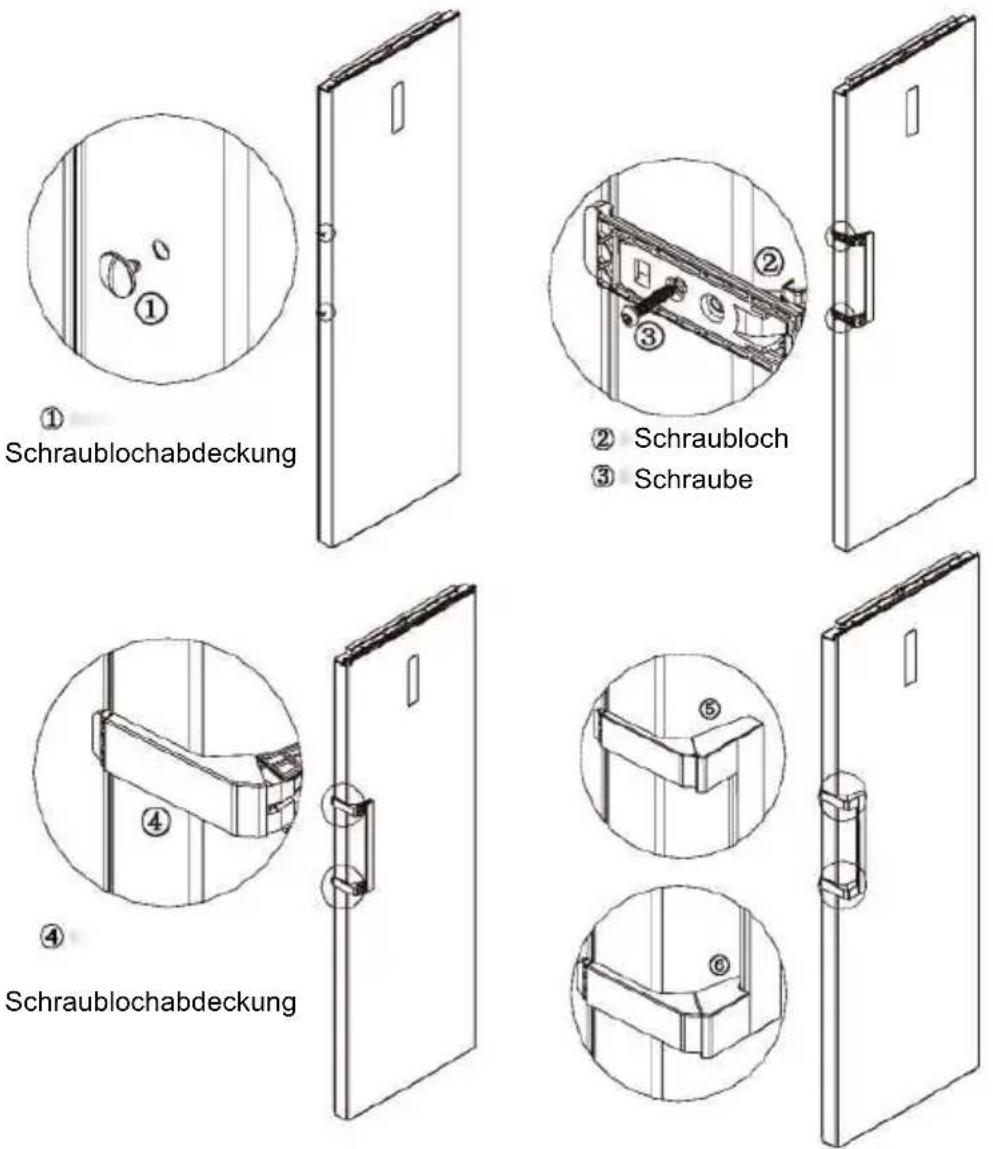 ①

① Schraublochabdeckung

②

③

② Schraubloch
③ Schraube

④

④ Schraublochabdeckung

⑤

⑥