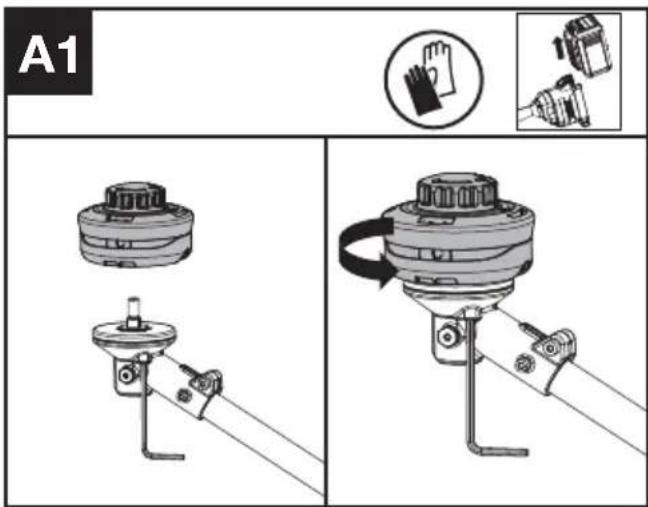 A1