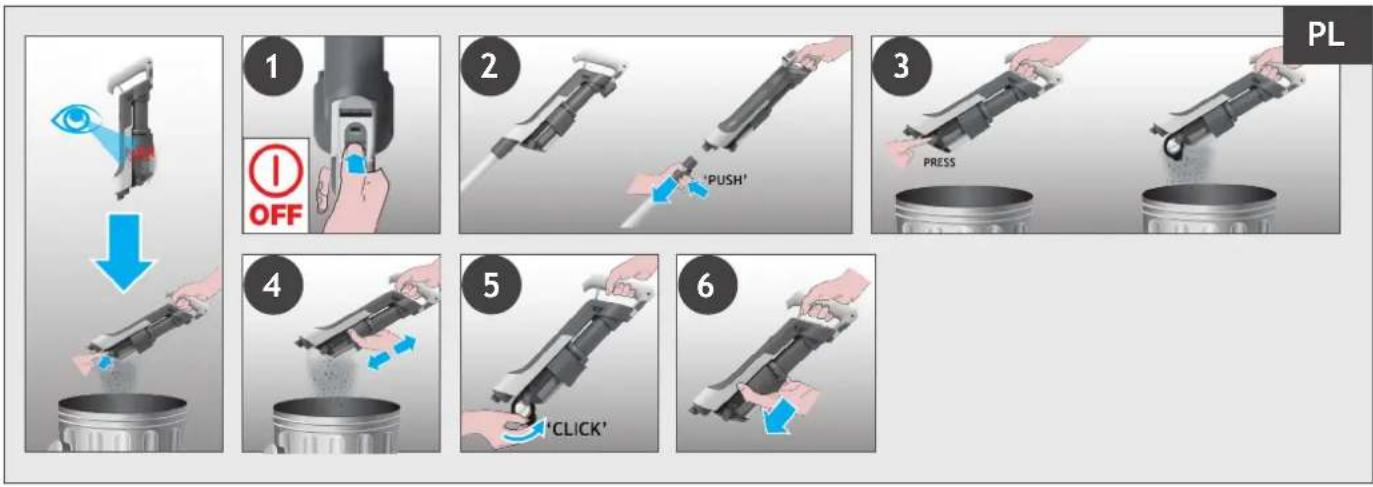 PL

1
OFF

2
'PUSH'

3
PRESS

4

5
'CLICK'

6