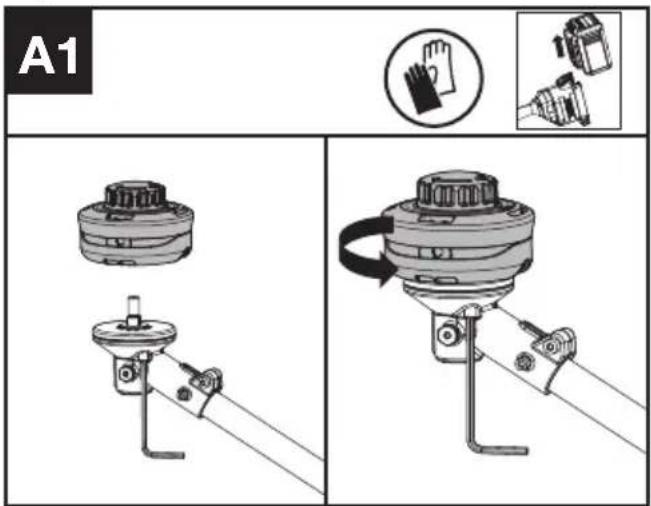 A1