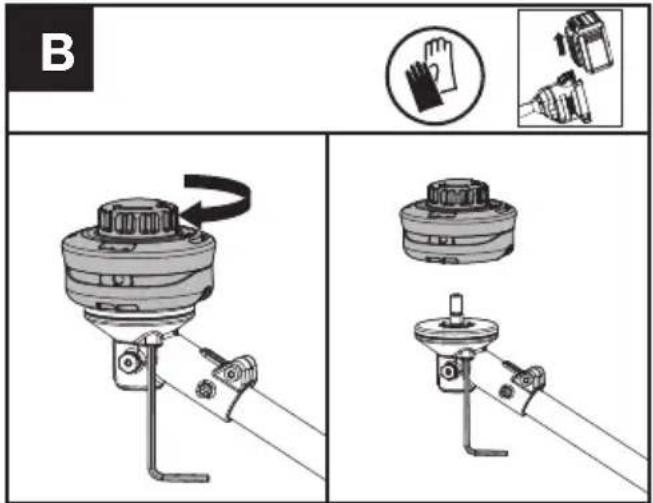 B