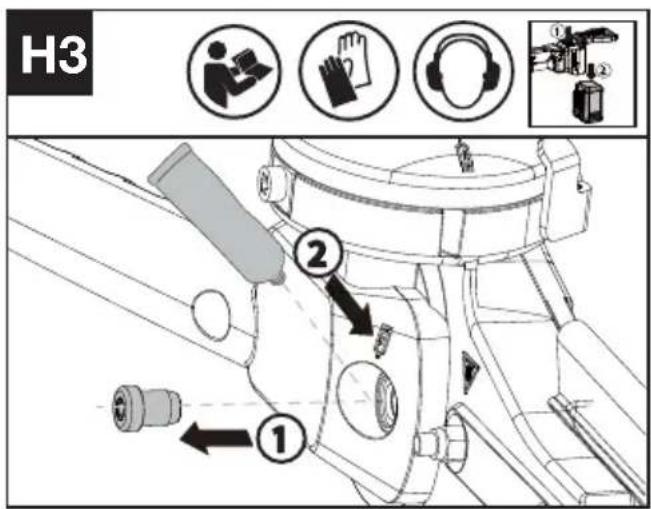 H3

①
②

②

①