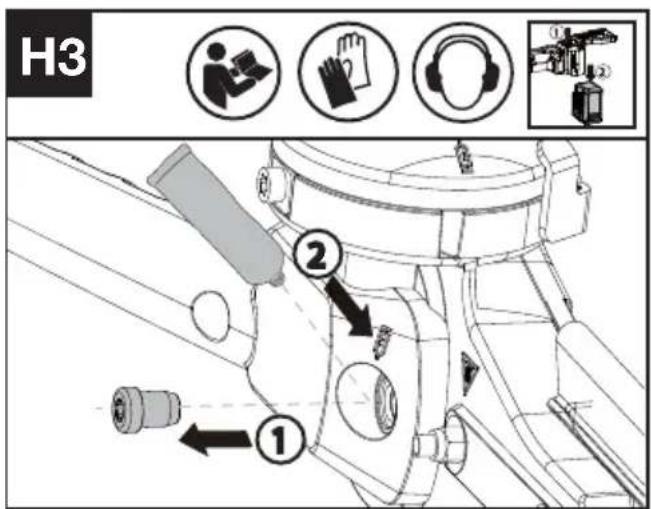 H3

①
②

②

①