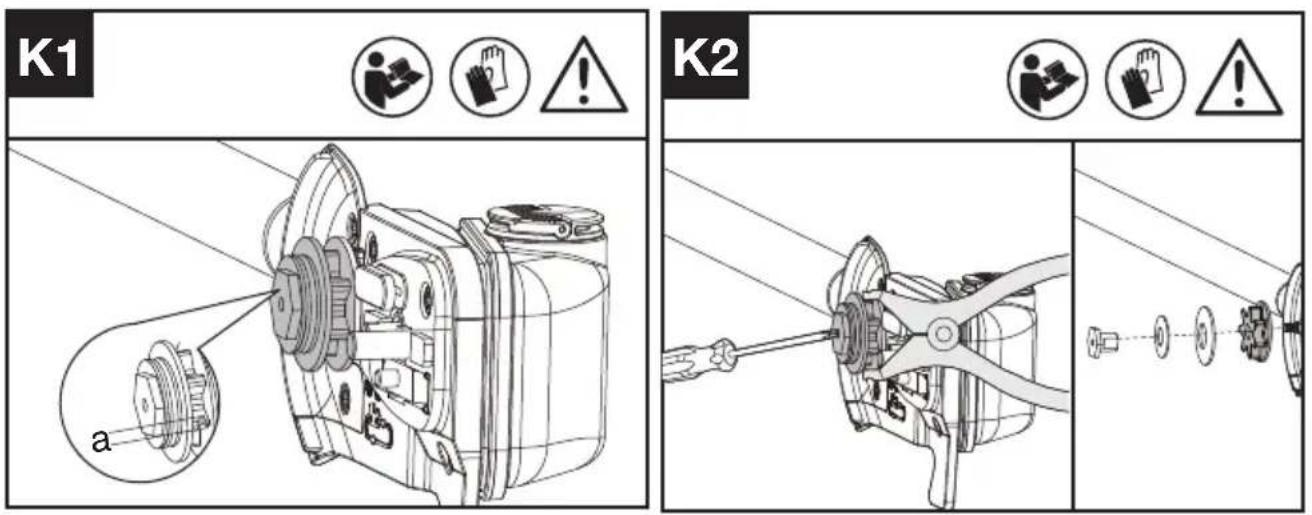 K1

a

K2