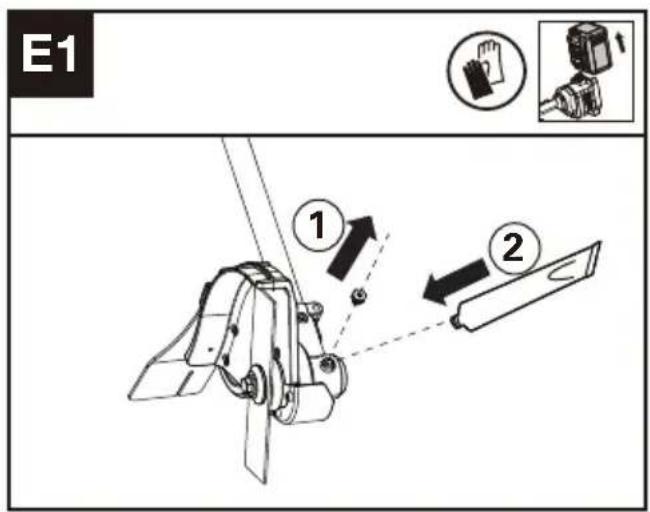 E1

1

2