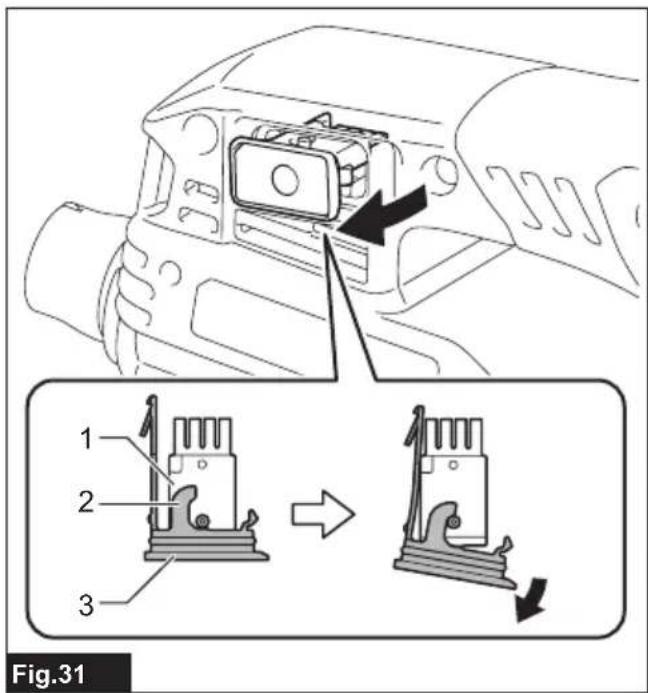 1
2
3
Fig.31