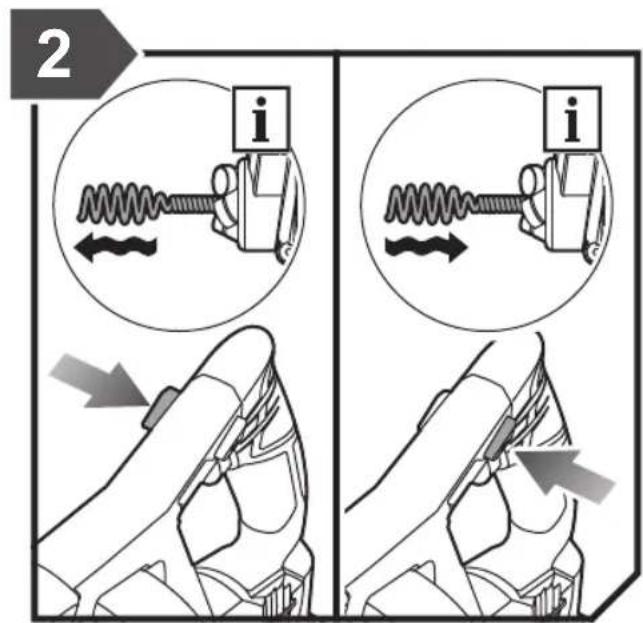 2

i

i