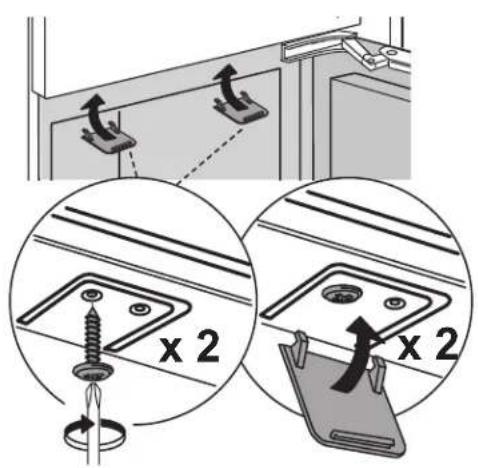 x 2

x 2