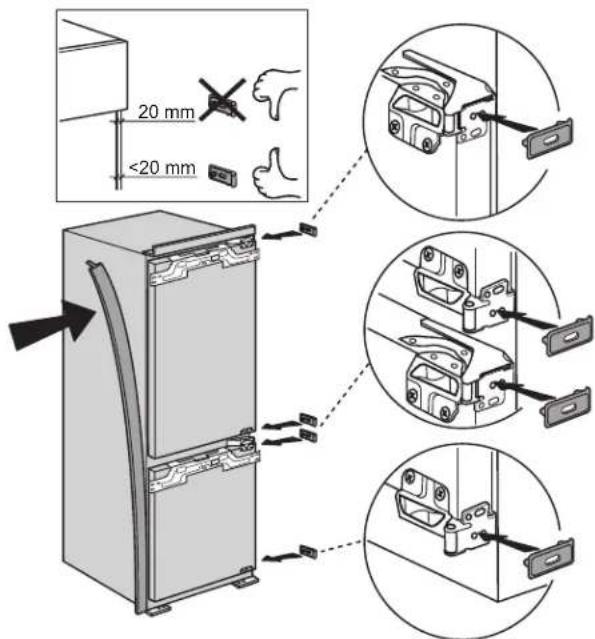 20 mm
<20 mm